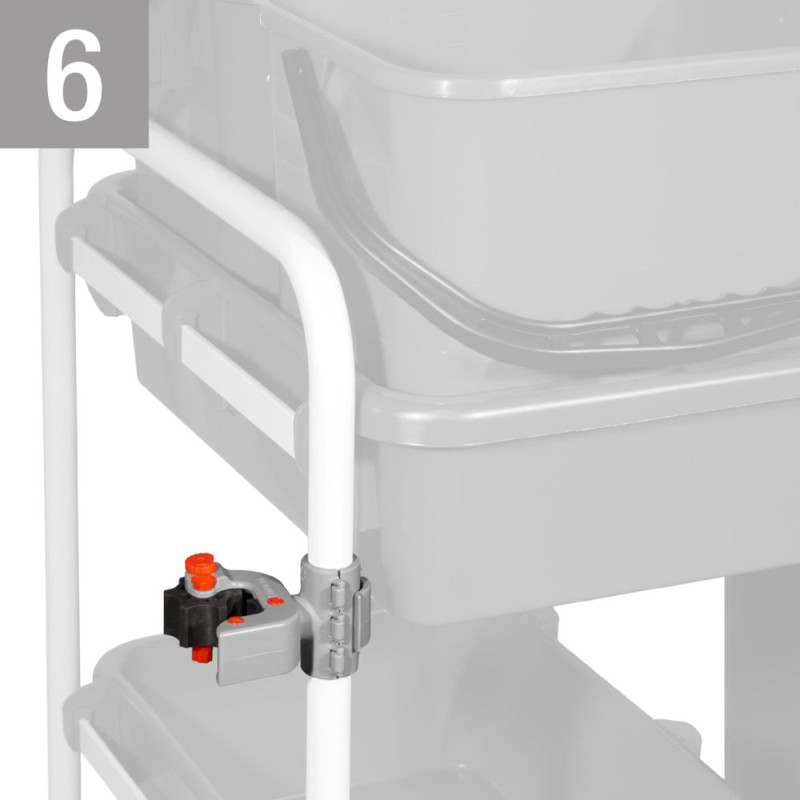 6